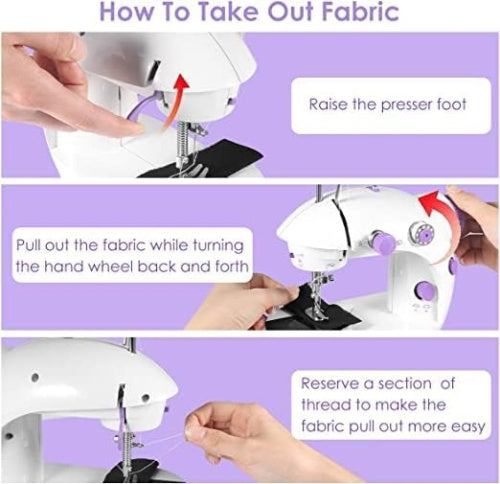 How To Take Out Fabric

Raise the presser foot

Pull out the fabric while turning the hand wheel back and forth

Reserve a section of thread to make the fabric pull out more easy