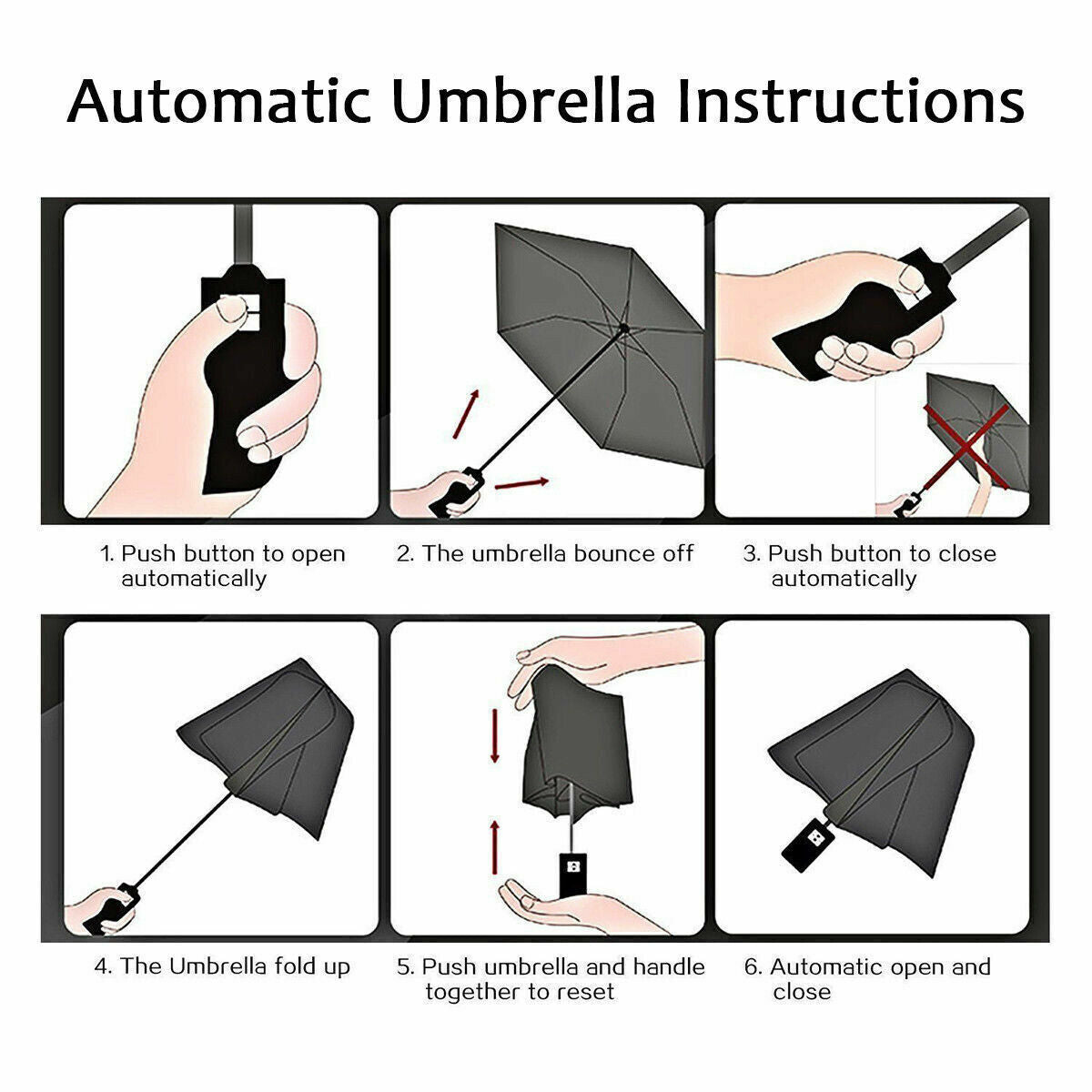 Automatic Umbrella Instructions

1. Push button to open automatically

2. The umbrella bounce off

3. Push button to close automatically

4. The Umbrella fold up

5. Push umbrella and handle together to reset

6. Automatic open and close