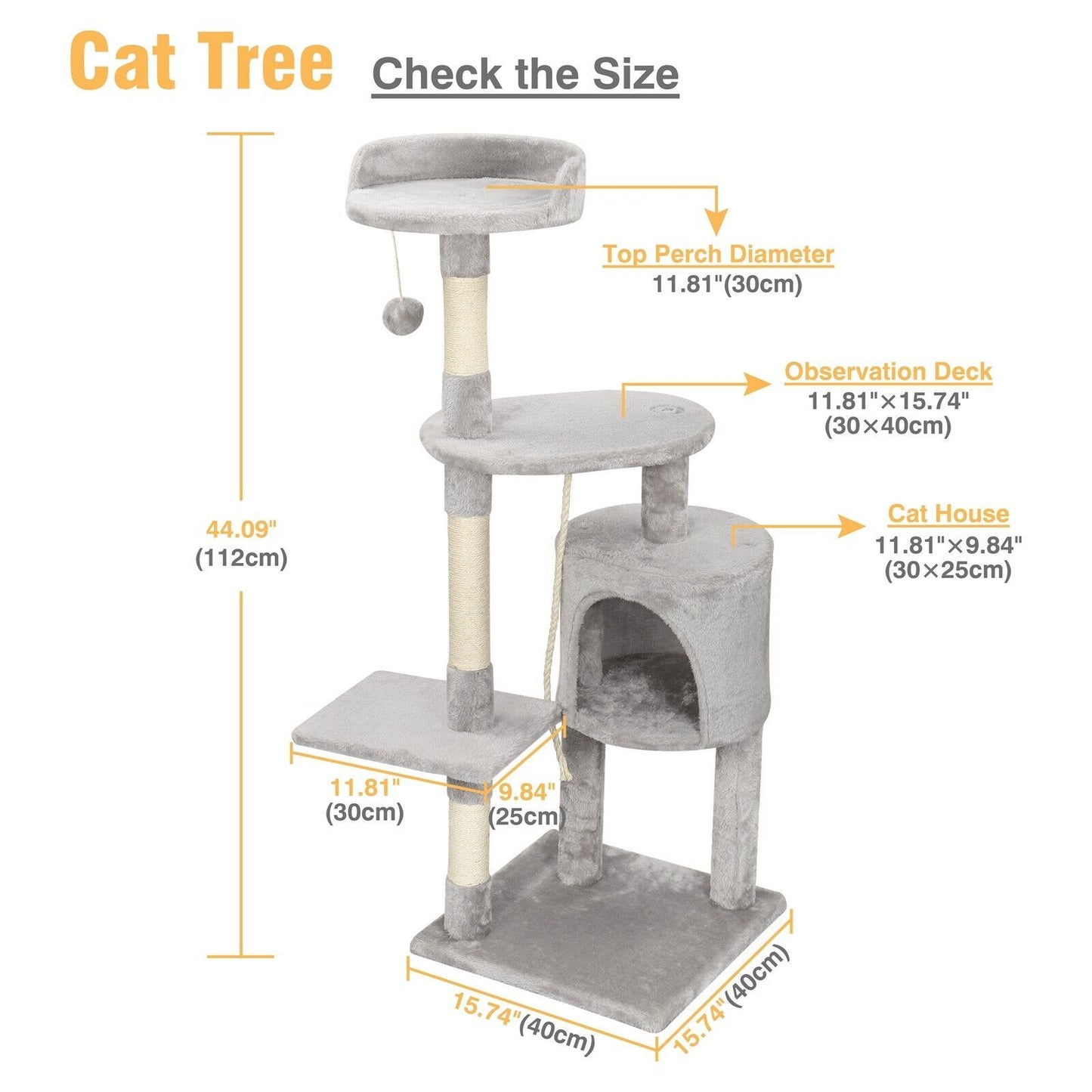 Cat Tree Check the Size

Top Perch Diameter
11.81"(30cm)

Observation Deck
11.81"×15.74"
(30×40cm)

Cat House
11.81"×9.84"
(30×25cm)

44.09"
(112cm)

11.81"
(30cm)

9.84"
(25cm)

15.74"(40cm)

15.74"(40cm)